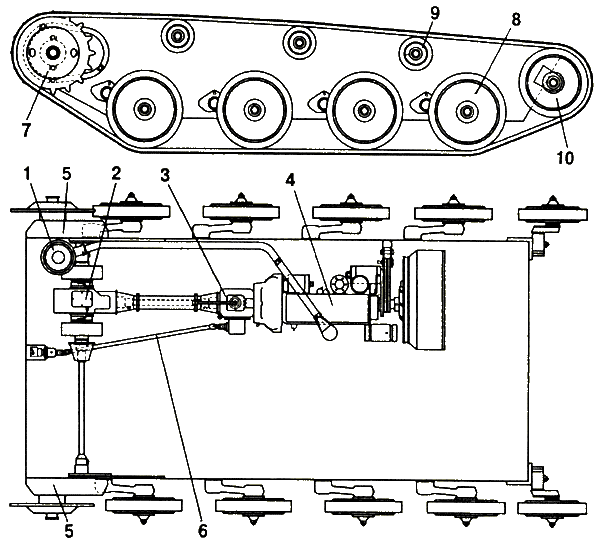 9
8
7
10
1
5
2
3
4
5
6