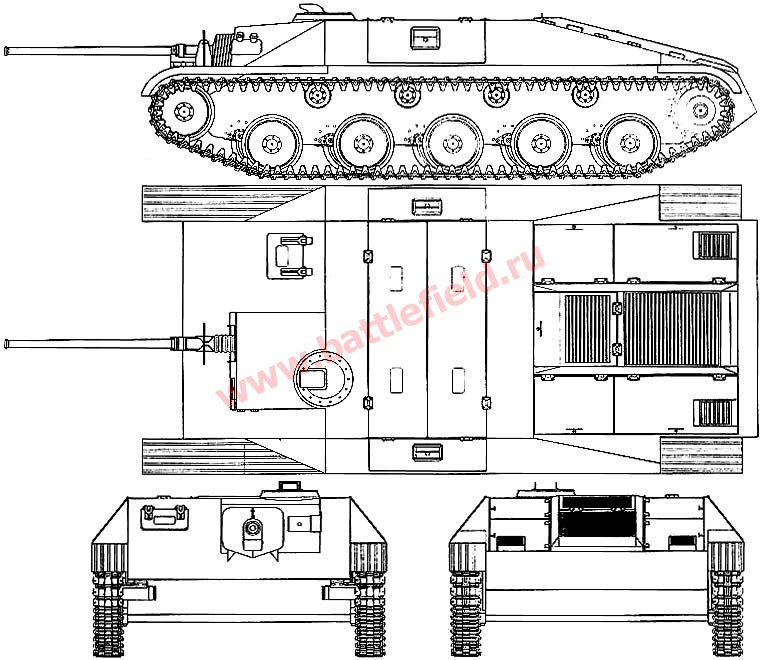 www.battlefield.ru